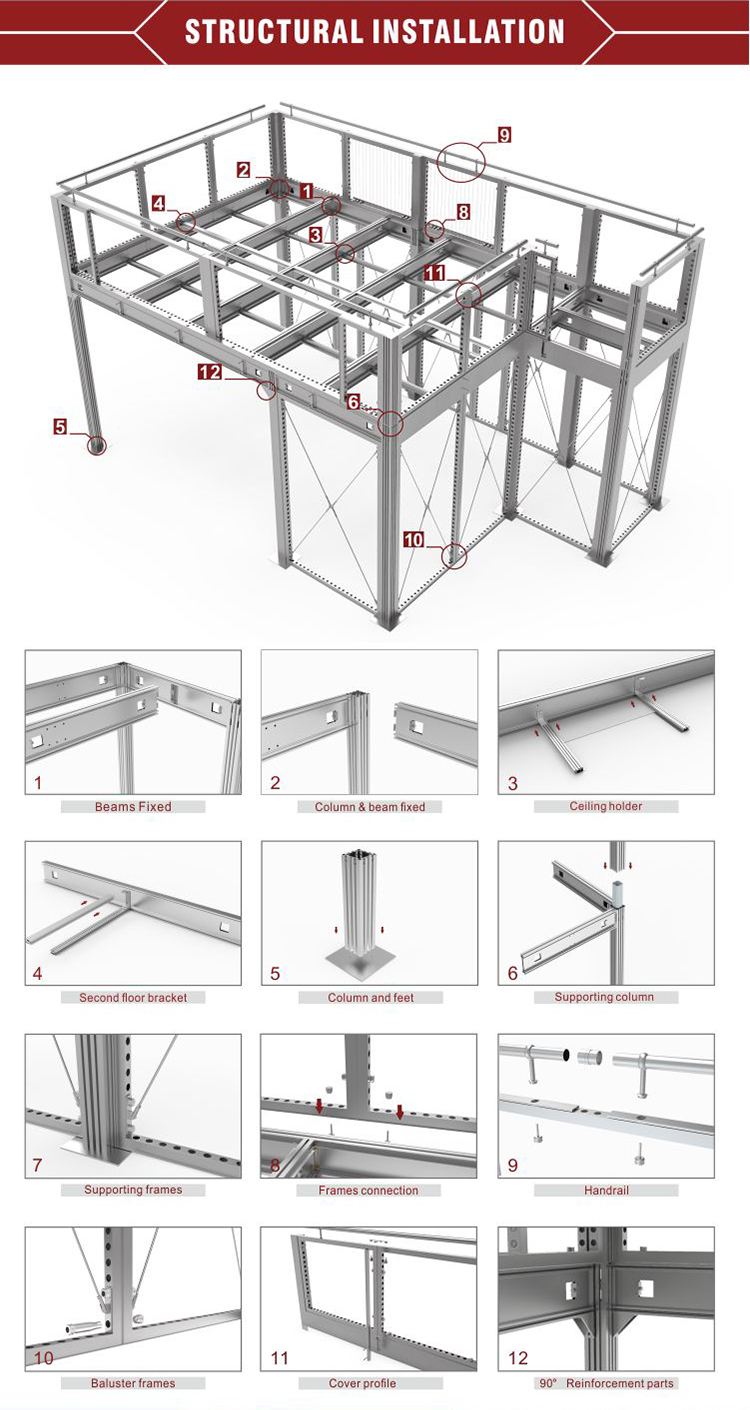 STRUCTURAL INSTALLATION

9
2
1
4
8
3
11
12
6
5
10

1
Beams Fixed

2
Column & beam fixed

3
Ceiling holder

4
Second floor bracket

5
Column and feet

6
Supporting column

7
Supporting frames

8
Frames connection

9
Handrail

10
Baluster frames

11
Cover profile

12
90° Reinforcement parts