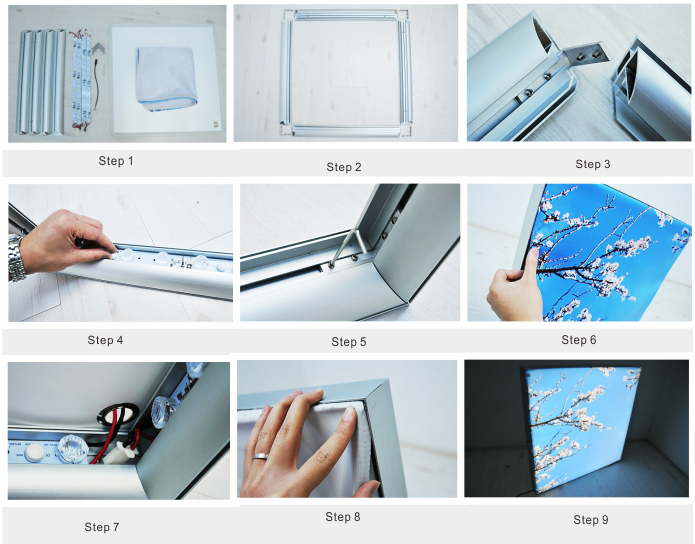 Step 1

Step 2

Step 3

Step 4

Step 5

Step 6

Step 7

Step 8

Step 9